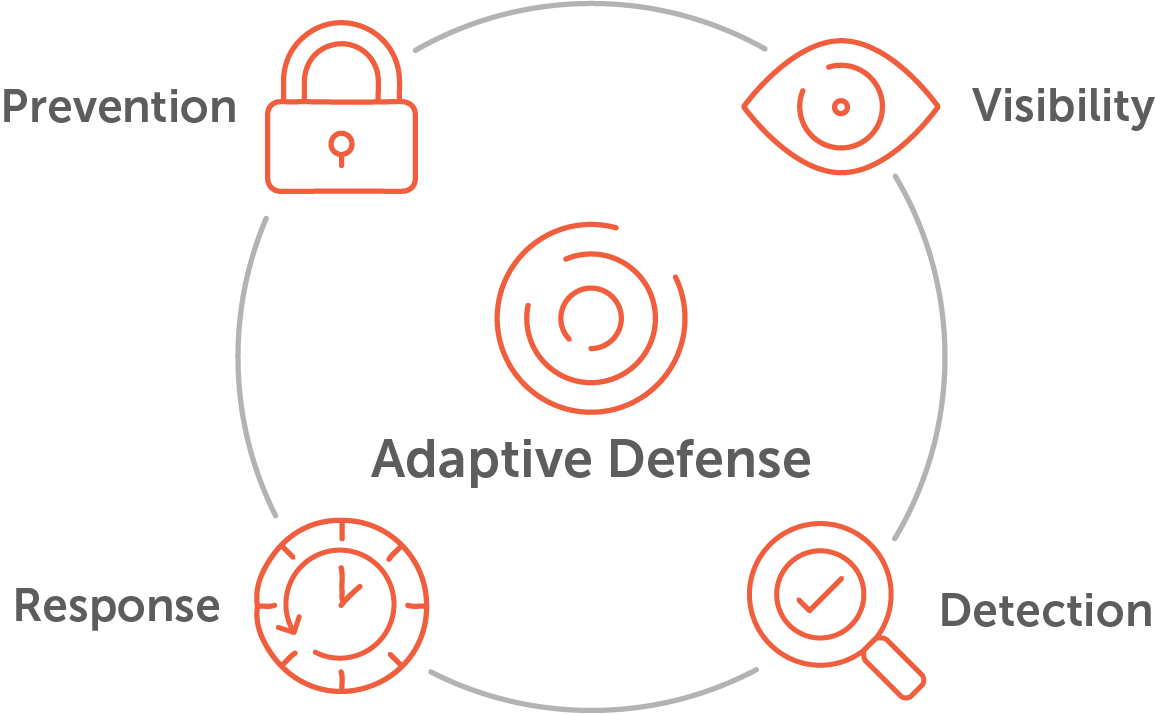 Prevention

Visibility

Adaptive Defense

Response

Detection