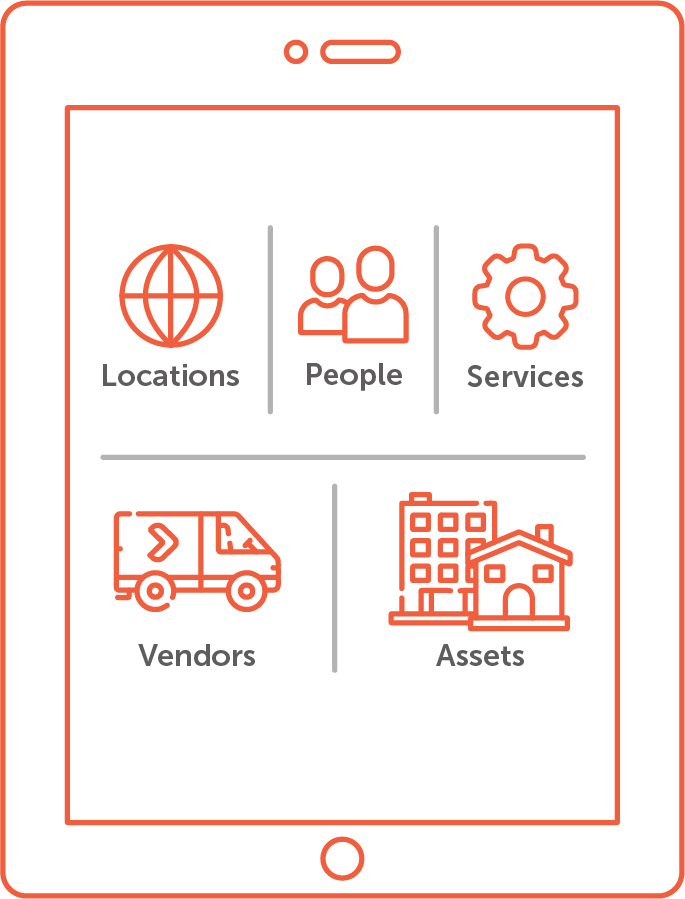 Locations
People
Services
Vendors
Assets